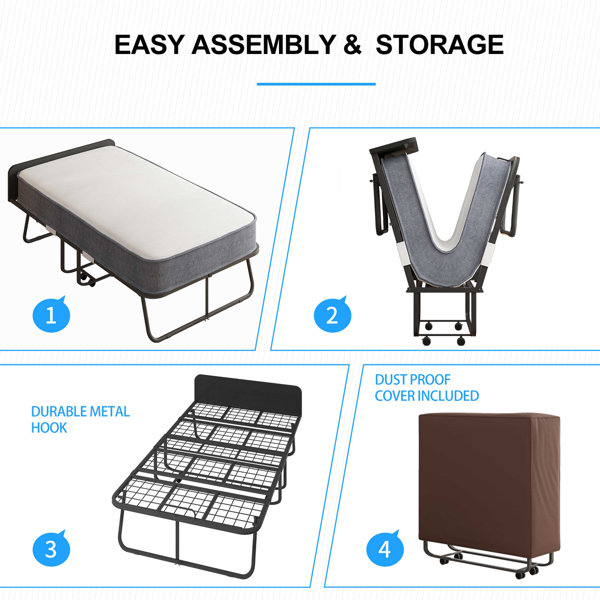 EASY ASSEMBLY & STORAGE

1

2

DURABLE METAL HOOK

3

DUST PROOF COVER INCLUDED

4